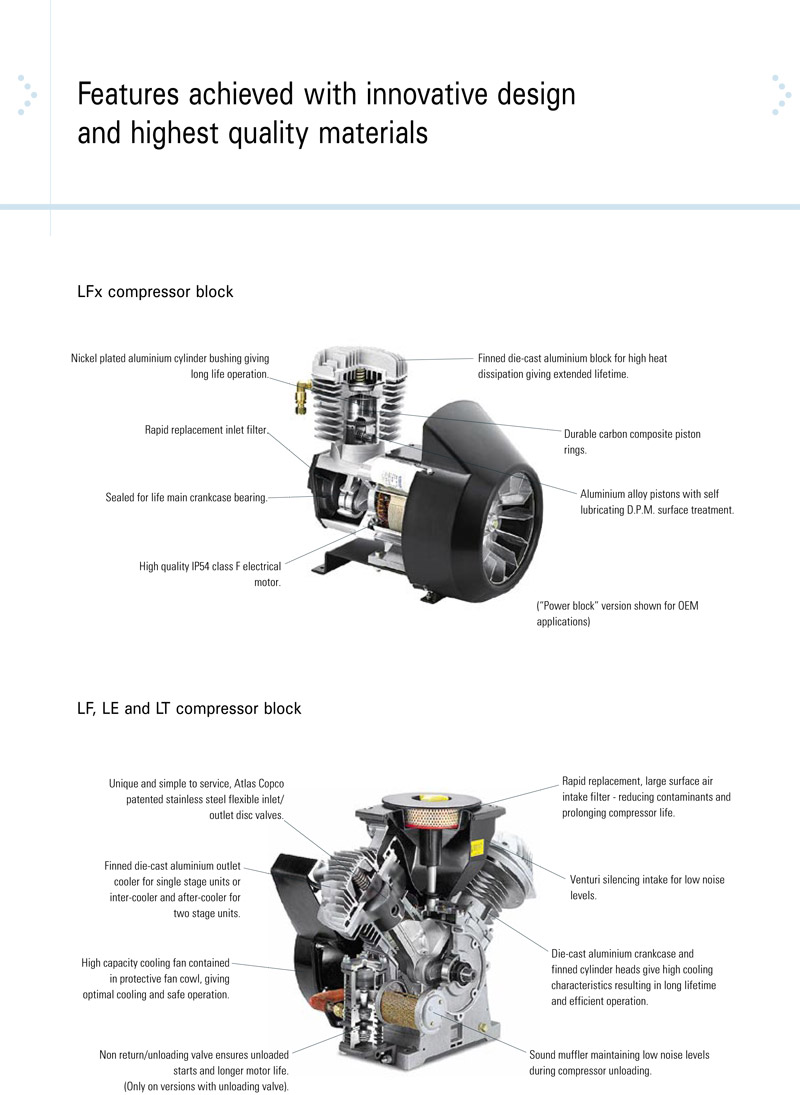 Features achieved with innovative design and highest quality materials

LFx compressor block

Nickel plated aluminium cylinder bushing giving long life operation.

Rapid replacement inlet filter.

Sealed for life main crankcase bearing.

High quality IP54 class F electrical motor.

Finned die-cast aluminium block for high heat dissipation giving extended lifetime.

Durable carbon composite piston rings.

Aluminium alloy pistons with self lubricating D.P.M. surface treatment.

("Power block" version shown for OEM applications)

LF, LE and LT compressor block

Unique and simple to service, Atlas Copco patented stainless steel flexible inlet/outlet disc valves.

Finned die-cast aluminium outlet cooler for single stage units or inter-cooler and after-cooler for two stage units.

High capacity cooling fan contained in protective fan cowl, giving optimal cooling and safe operation.

Non return/unloading valve ensures unloaded starts and longer motor life. (Only on versions with unloading valve).

Rapid replacement, large surface air intake filter - reducing contaminants and prolonging compressor life.

Venturi silencing intake for low noise levels.

Die-cast aluminium crankcase and finned cylinder heads give high cooling characteristics resulting in long lifetime and efficient operation.

Sound muffler maintaining low noise levels during compressor unloading.