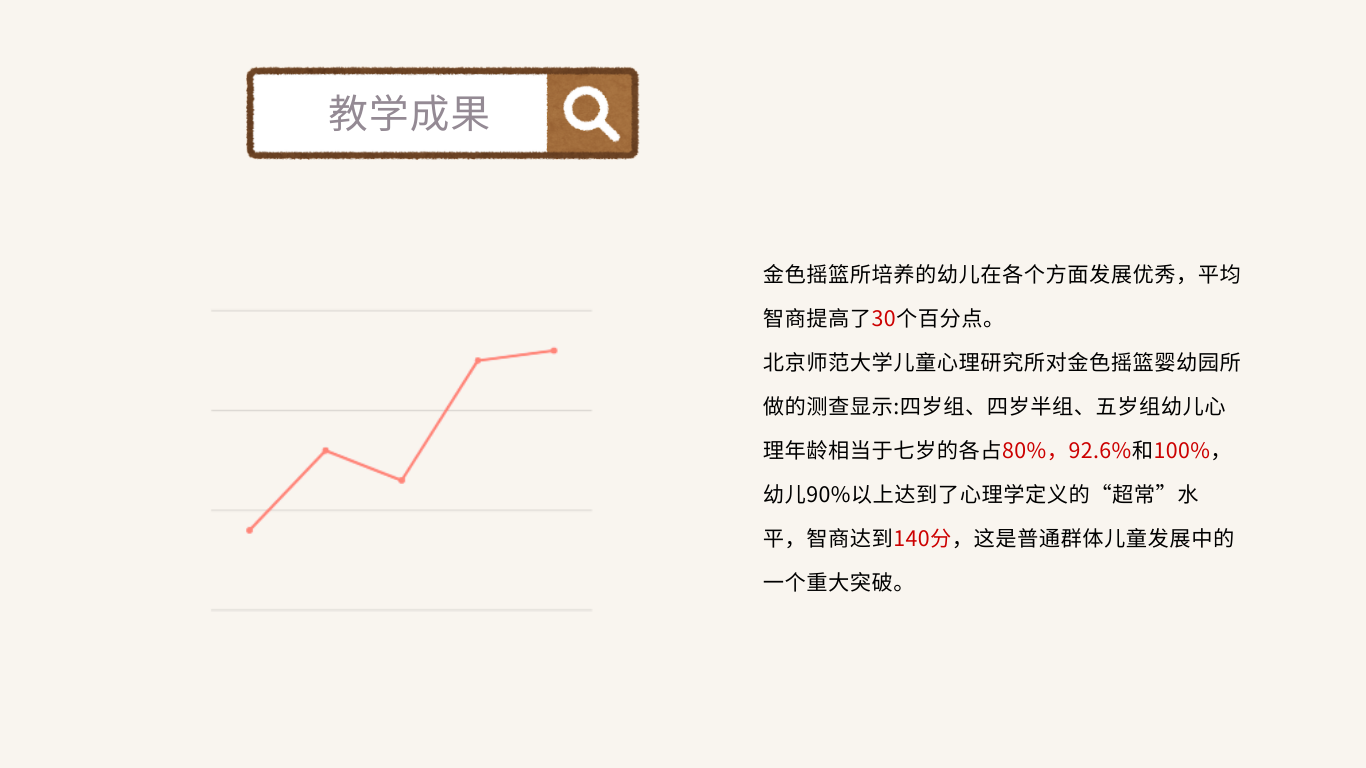 教学成果

金色摇篮所培养的幼儿在各个方面发展优秀，平均智商提高了30个百分点。

北京师范大学儿童心理研究所对金色摇篮婴幼园所做的测查显示:四岁组、四岁半组、五岁组幼儿心理年龄相当于七岁的各占80%，92.6%和100%，幼儿90%以上达到了心理学定义的“超常”水平，智商达到140分，这是普通群体儿童发展中的一个重大突破。