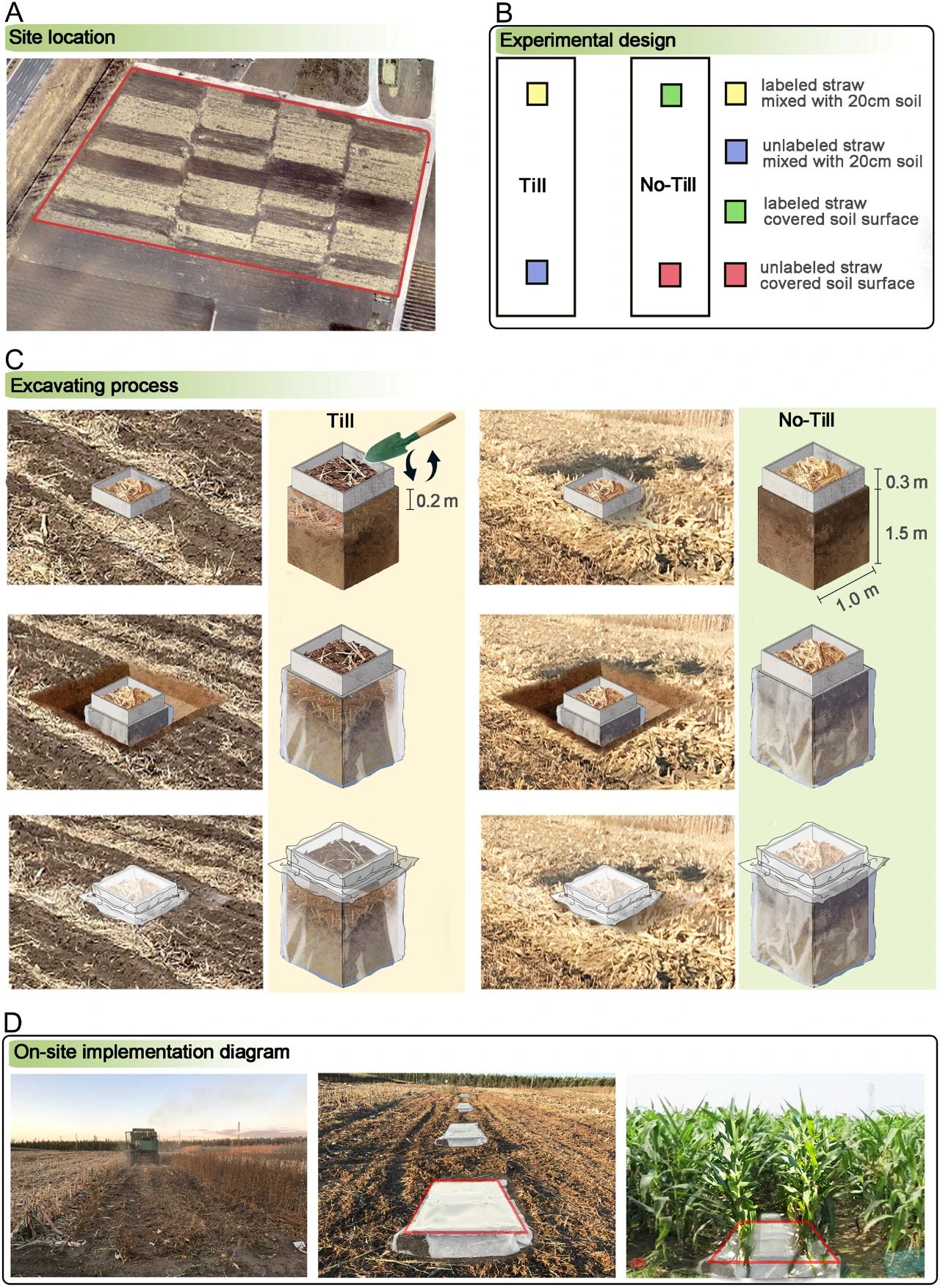 A
Site location

B
Experimental design

Till

No-Till

labeled straw mixed with 20cm soil

unlabeled straw mixed with 20cm soil

labeled straw covered soil surface

unlabeled straw covered soil surface

C
Excavating process

Till

0.2 m

No-Till

0.3 m

1.5 m

1.0 m

D
On-site implementation diagram