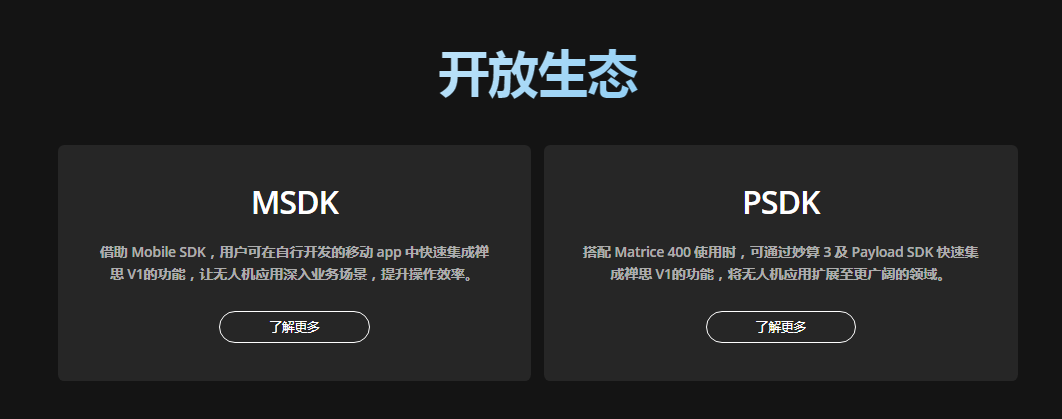 开放生态

MSDK

借助 Mobile SDK，用户可在自行开发的移动 app 中快速集成禅思 V1的功能，让无人机应用深入业务场景，提升操作效率。

了解更多

PSDK

搭配 Matrice 400 使用时，可通过妙算 3 及 Payload SDK 快速集成禅思 V1的功能，将无人机应用扩展至更广阔的领域。

了解更多